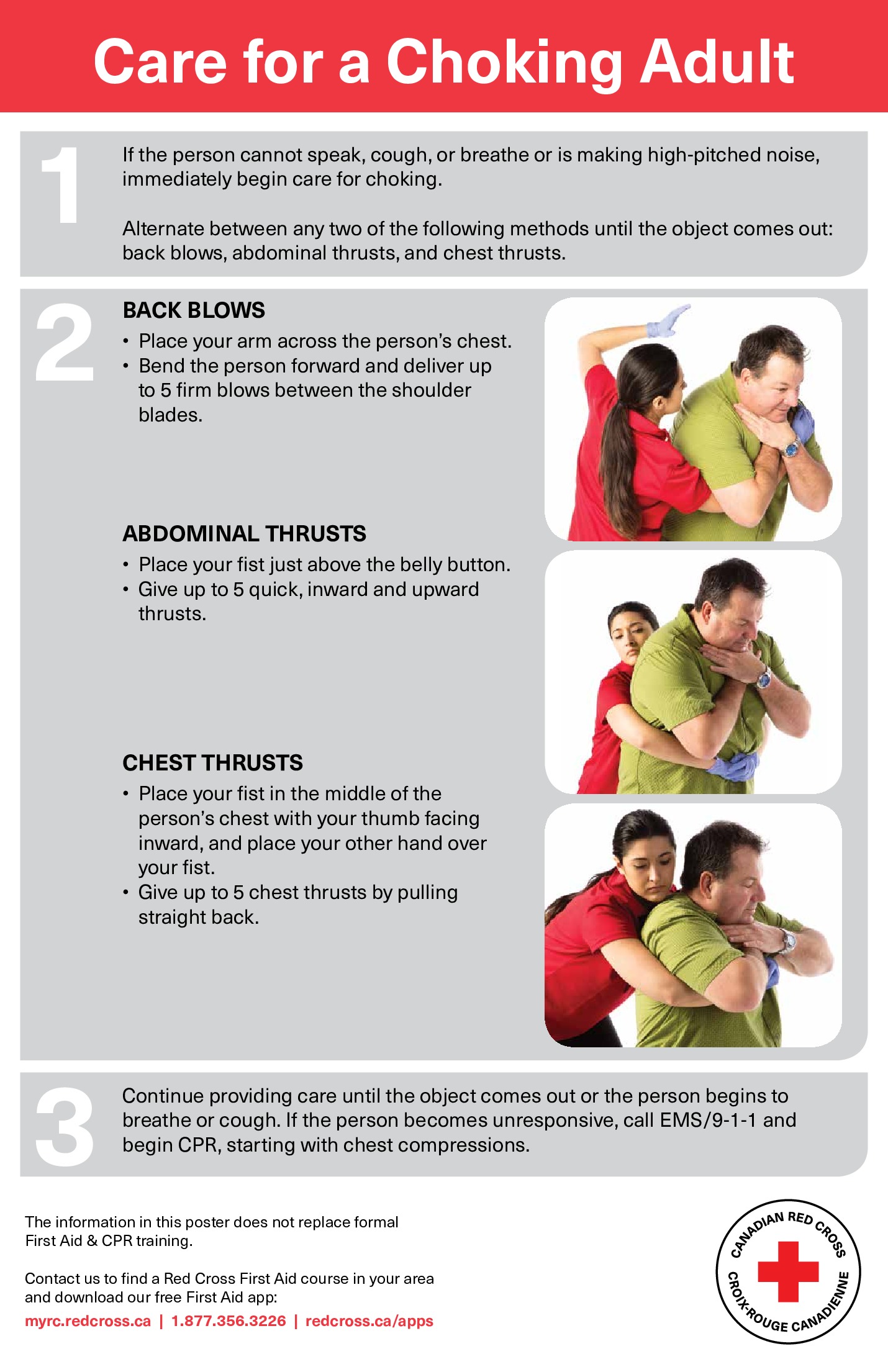 Care for a Choking Adult

1

If the person cannot speak, cough, or breathe or is making high-pitched noise, immediately begin care for choking.

Alternate between any two of the following methods until the object comes out: back blows, abdominal thrusts, and chest thrusts.

2

BACK BLOWS

• Place your arm across the person's chest.
• Bend the person forward and deliver up to 5 firm blows between the shoulder blades.

ABDOMINAL THRUSTS

• Place your fist just above the belly button.
• Give up to 5 quick, inward and upward thrusts.

CHEST THRUSTS

• Place your fist in the middle of the person's chest with your thumb facing inward, and place your other hand over your fist.
• Give up to 5 chest thrusts by pulling straight back.

3

Continue providing care until the object comes out or the person begins to breathe or cough. If the person becomes unresponsive, call EMS/9-1-1 and begin CPR, starting with chest compressions.

The information in this poster does not replace formal First Aid & CPR training.

Contact us to find a Red Cross First Aid course in your area and download our free First Aid app:

myrc.redcross.ca | 1.877.356.3226 | redcross.ca/apps

CANADIAN RED CROSS
CROIX-ROUGE CANADIENNE