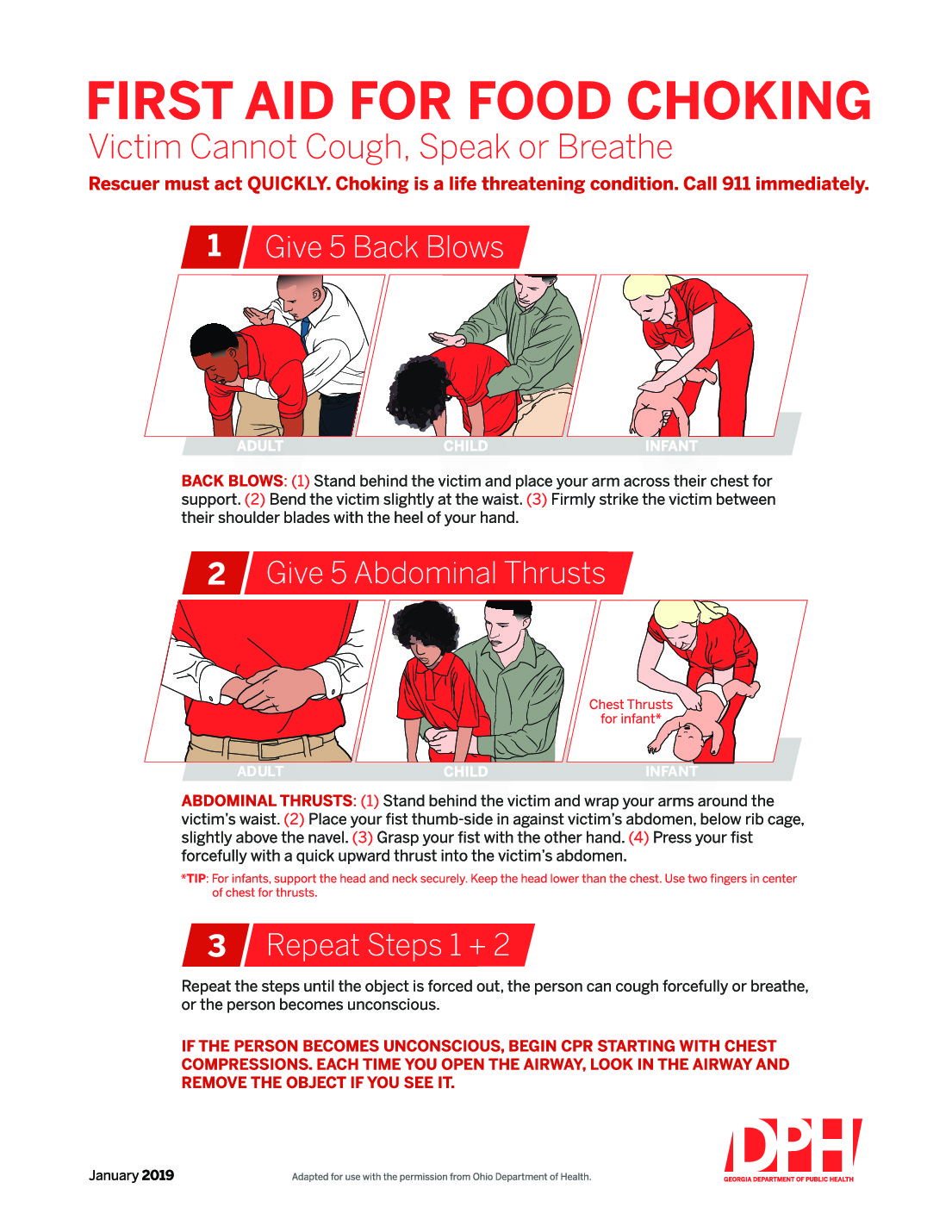 FIRST AID FOR FOOD CHOKING
Victim Cannot Cough, Speak or Breathe

Rescuer must act QUICKLY. Choking is a life threatening condition. Call 911 immediately.

1 Give 5 Back Blows

ADULT CHILD INFANT

BACK BLOWS: (1) Stand behind the victim and place your arm across their chest for support. (2) Bend the victim slightly at the waist. (3) Firmly strike the victim between their shoulder blades with the heel of your hand.

2 Give 5 Abdominal Thrusts

Chest Thrusts for infant*

ADULT CHILD INFANT

ABDOMINAL THRUSTS: (1) Stand behind the victim and wrap your arms around the victim's waist. (2) Place your fist thumb-side in against victim's abdomen, below rib cage, slightly above the navel. (3) Grasp your fist with the other hand. (4) Press your fist forcefully with a quick upward thrust into the victim's abdomen.

*TIP: For infants, support the head and neck securely. Keep the head lower than the chest. Use two fingers in center of chest for thrusts.

3 Repeat Steps 1 + 2

Repeat the steps until the object is forced out, the person can cough forcefully or breathe, or the person becomes unconscious.

IF THE PERSON BECOMES UNCONSCIOUS, BEGIN CPR STARTING WITH CHEST COMPRESSIONS. EACH TIME YOU OPEN THE AIRWAY, LOOK IN THE AIRWAY AND REMOVE THE OBJECT IF YOU SEE IT.

January 2019

Adapted for use with the permission from Ohio Department of Health.

DPH
GEORGIA DEPARTMENT OF PUBLIC HEALTH